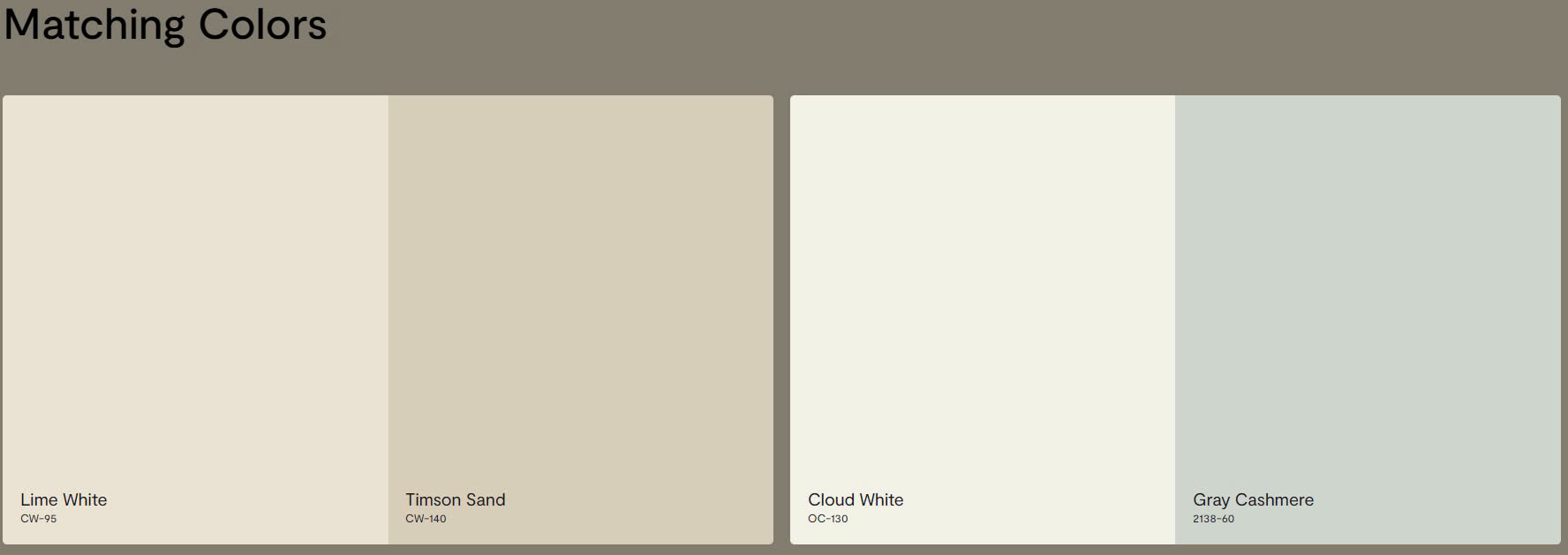 Matching Colors

Lime White
CW-95

Timson Sand
CW-140

Cloud White
OC-130

Gray Cashmere
2138-60